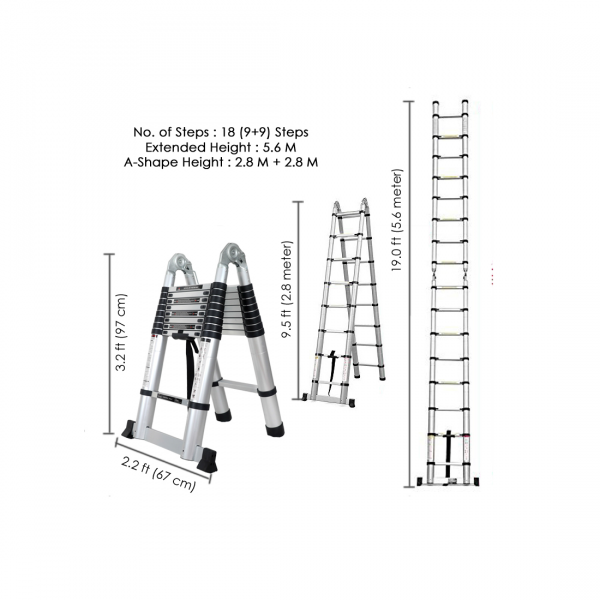 No. of Steps : 18 (9+9) Steps
Extended Height : 5.6 M
A-Shape Height : 2.8 M + 2.8 M

3.2 ft (97 cm)

2.2 ft (67 cm)

9.5 ft (2.8 meter)

19.0 ft (5.6 meter)