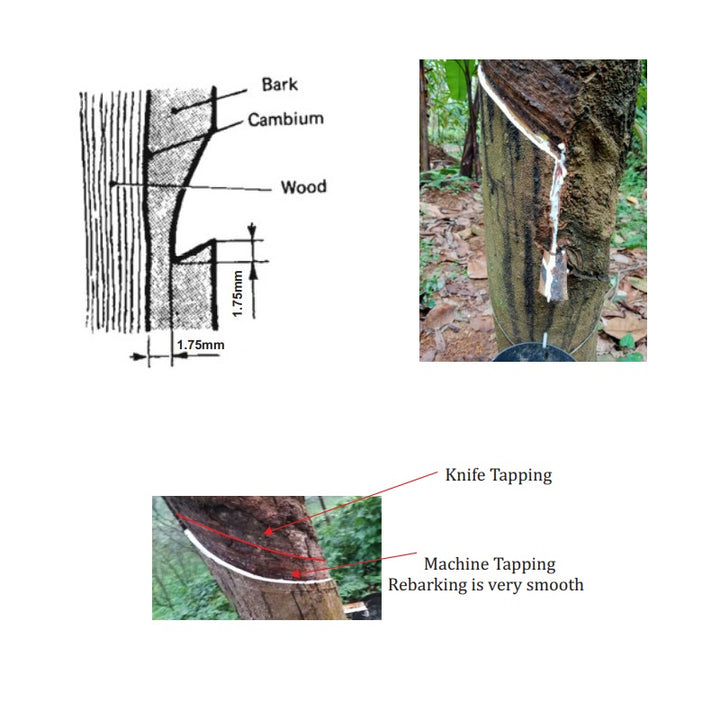 Bark
Cambium
Wood
1.75mm
1.75mm

Knife Tapping

Machine Tapping
Rebarking is very smooth