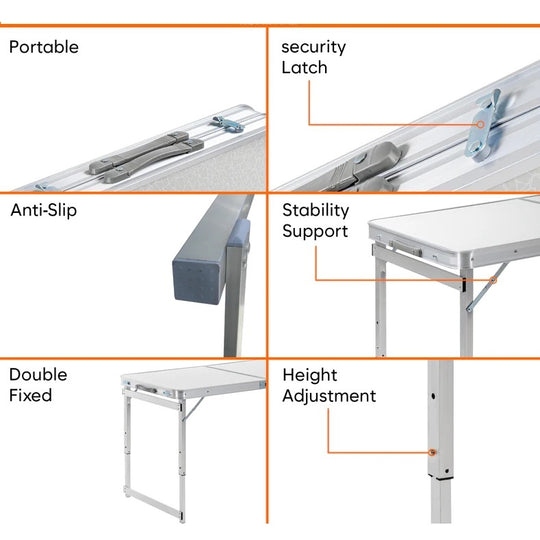 Portable

security Latch

Anti-Slip

Stability Support

Double Fixed

Height Adjustment