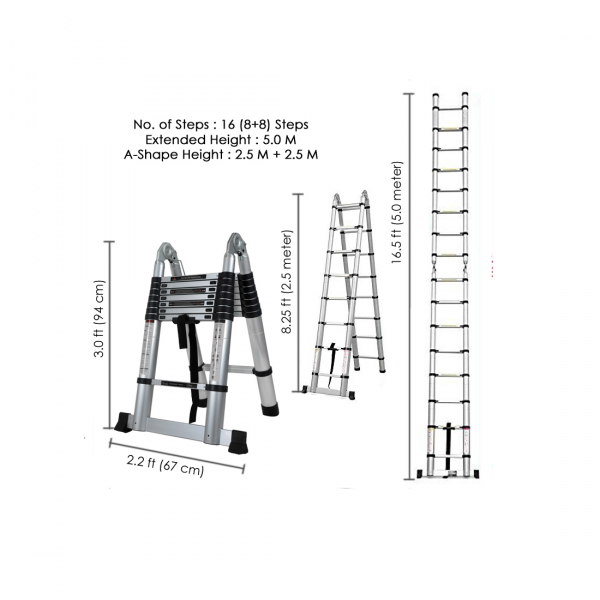 No. of Steps : 16 (8+8) Steps
Extended Height : 5.0 M
A-Shape Height : 2.5 M + 2.5 M

3.0 ft (94 cm)

2.2 ft (67 cm)

8.25 ft (2.5 meter)

16.5 ft (5.0 meter)